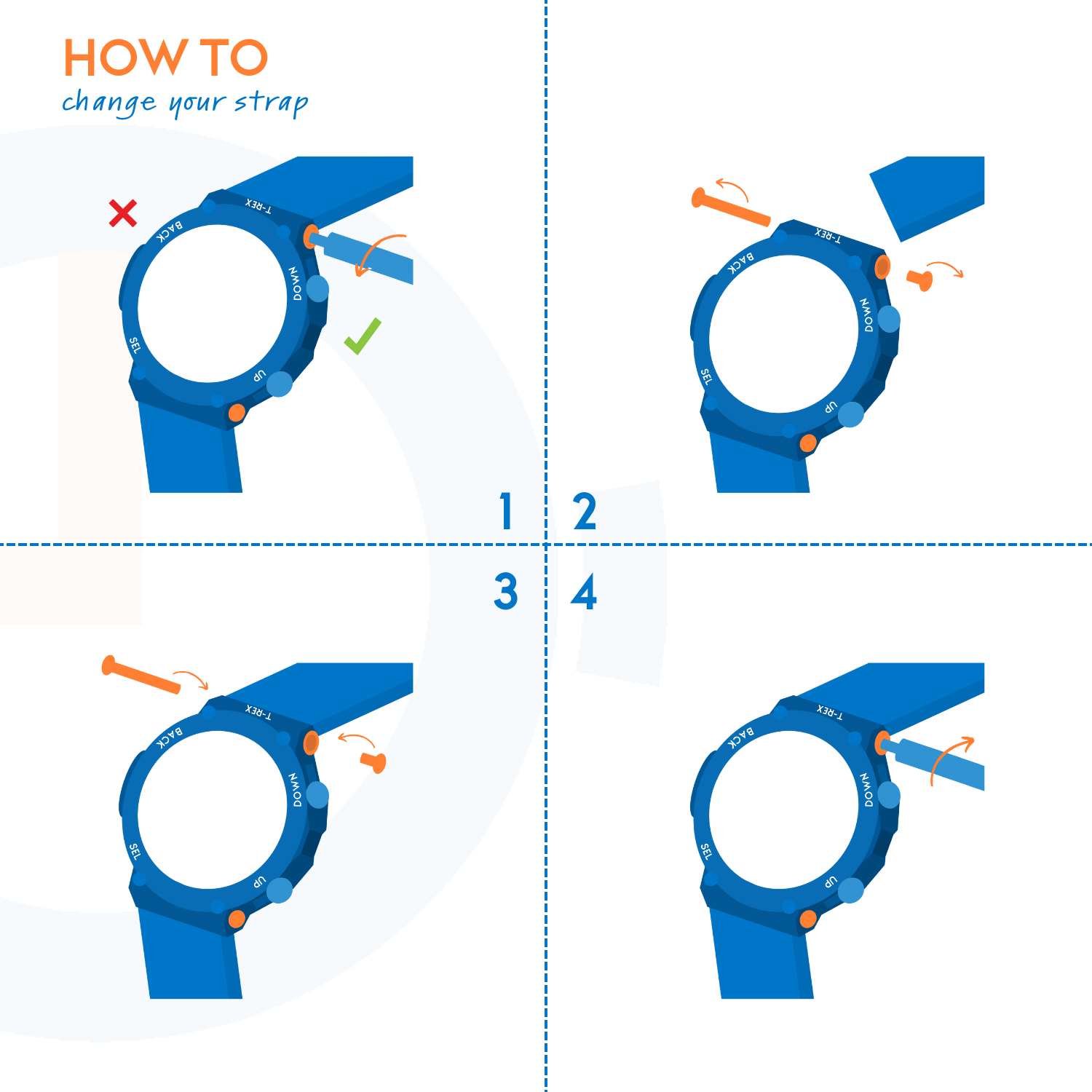 HOW TO
change your strap

T-REX
BACK
DOWN
SEL
UP

T-REX
BACK
DOWN
SEL
UP

1
2
3
4

T-REX
BACK
DOWN
SEL
UP

T-REX
BACK
DOWN
SEL
UP